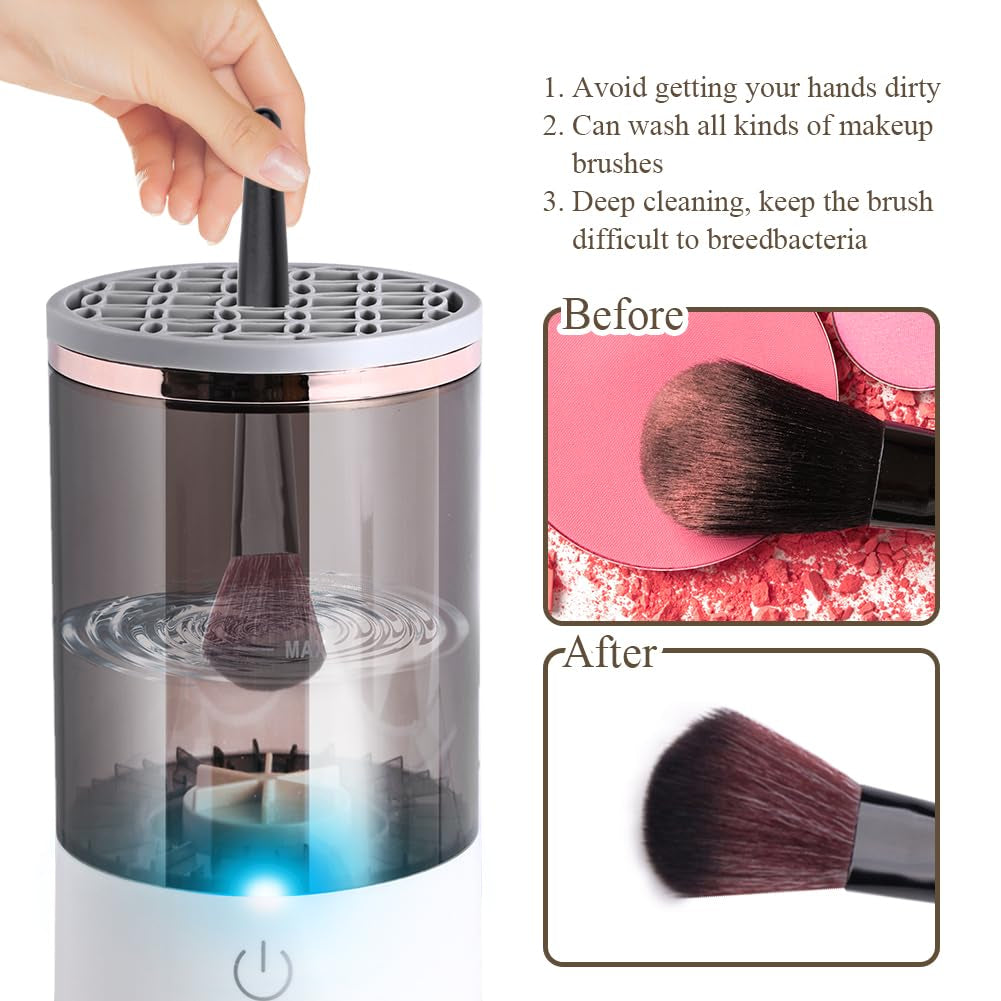 1. Avoid getting your hands dirty
2. Can wash all kinds of makeup brushes
3. Deep cleaning, keep the brush difficult to breedbacteria

Before

After

MAX