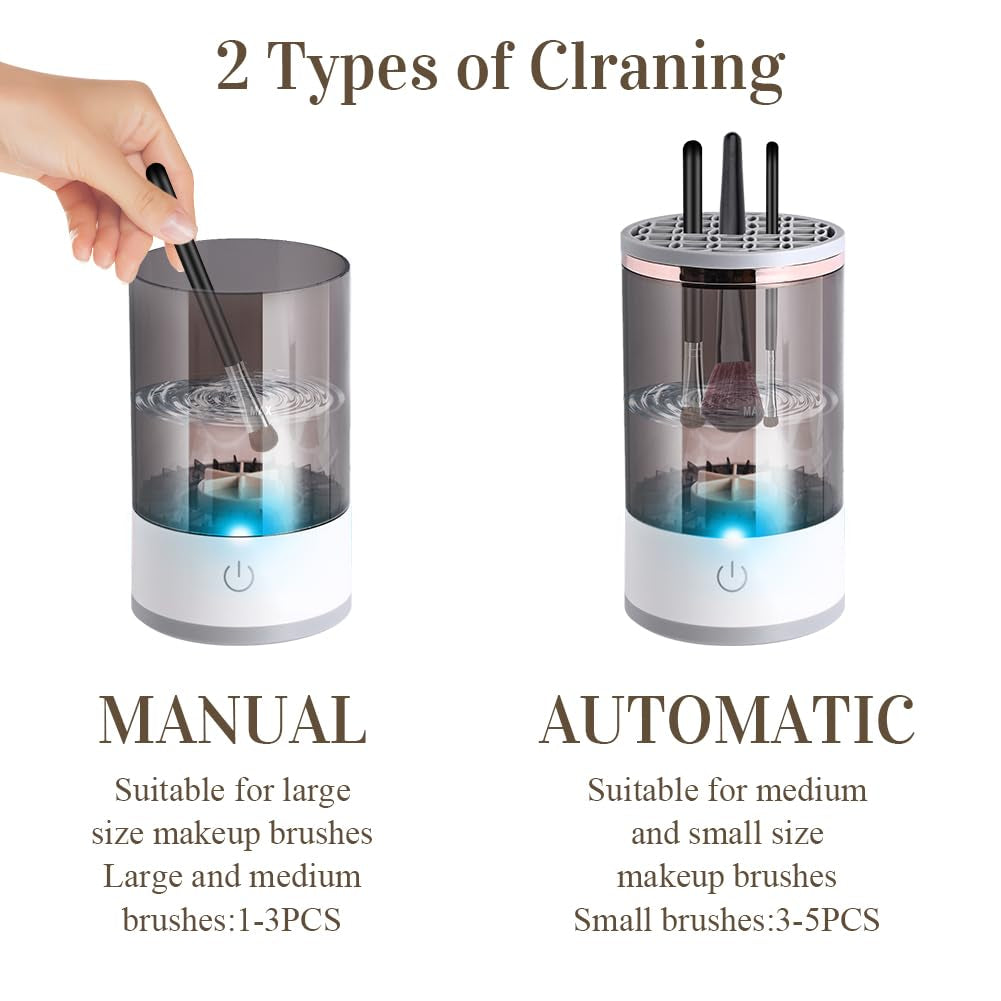 2 Types of Clraning

MANUAL

Suitable for large size makeup brushes Large and medium brushes:1-3PCS

AUTOMATIC

Suitable for medium and small size makeup brushes Small brushes:3-5PCS