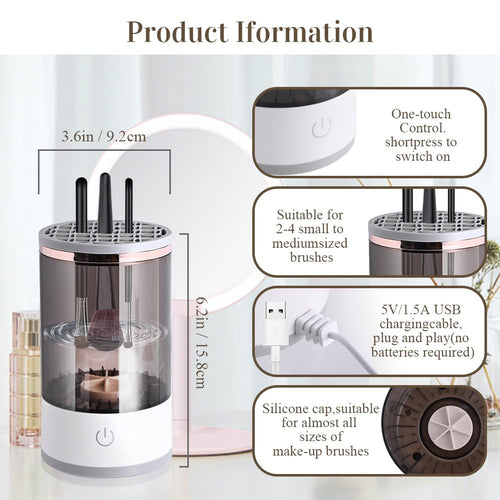 Product Iformation

3.6in / 9.2cm

6.2in / 15.8cm

One-touch Control. shortpress to switch on

Suitable for 2-4 small to mediumsized brushes

5V/1.5A USB chargingcable, plug and play(no batteries required)

Silicone cap,suitable for almost all sizes of make-up brushes